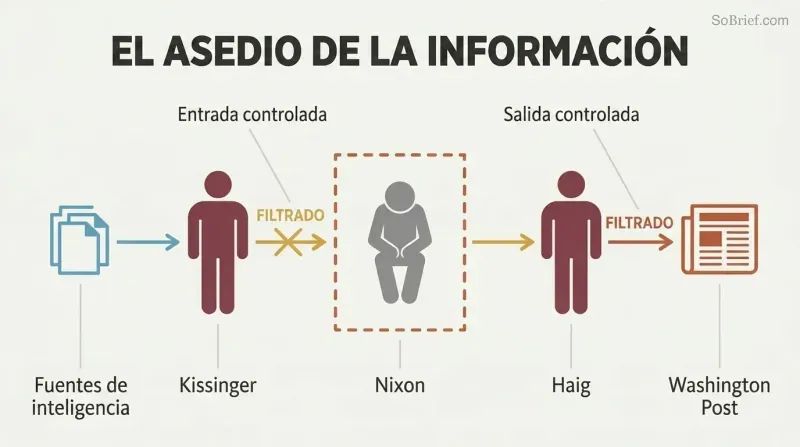 SoBrief.com

EL ASEDIO DE LA INFORMACIÓN

Entrada controlada

Salida controlada

FILTRADO

FILTRADO

Fuentes de inteligencia

Kissinger

Nixon

Haig

Washington Post