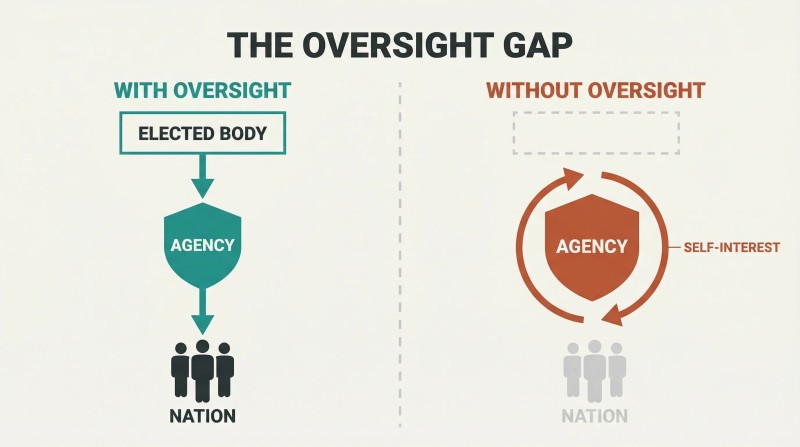 THE OVERSIGHT GAP

WITH OVERSIGHT

ELECTED BODY

AGENCY

NATION

WITHOUT OVERSIGHT

AGENCY

SELF-INTEREST

NATION