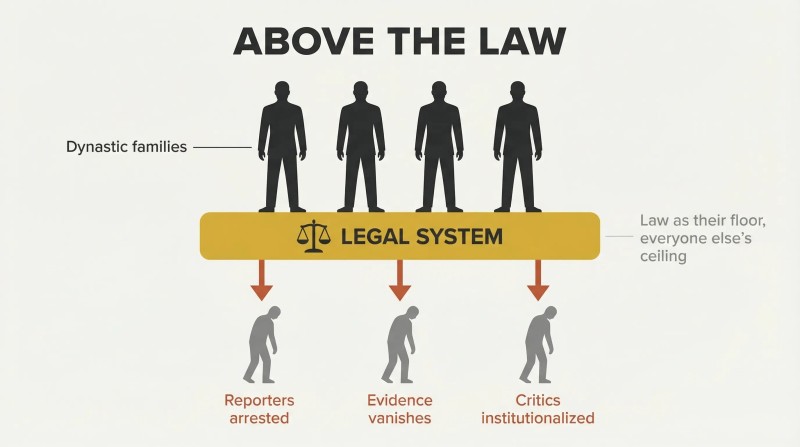 ABOVE THE LAW

Dynastic families

LEGAL SYSTEM

Law as their floor, everyone else's ceiling

Reporters arrested

Evidence vanishes

Critics institutionalized