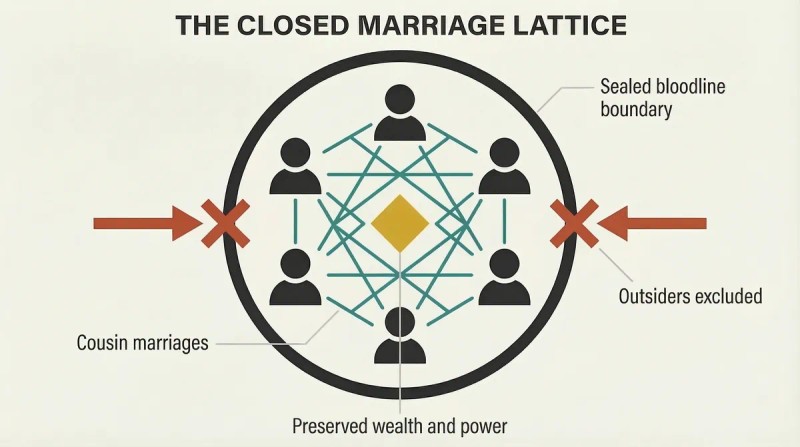 THE CLOSED MARRIAGE LATTICE

Sealed bloodline boundary

Outsiders excluded

Cousin marriages

Preserved wealth and power