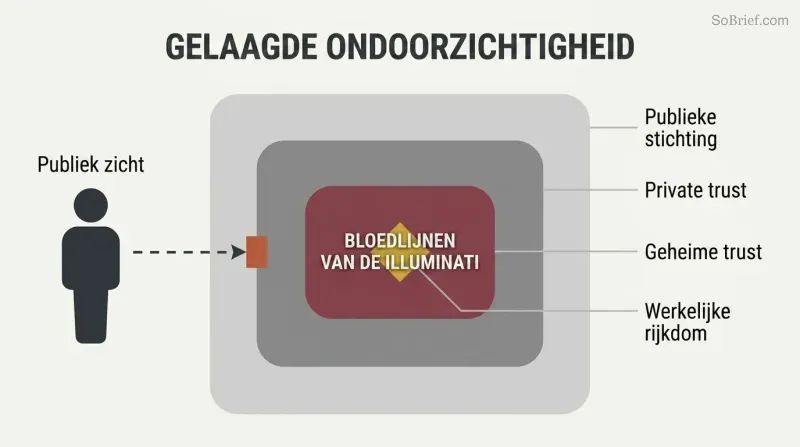 SoBrief.com

GELAAGDE ONDOORZICHTIGHEID

Publiek zicht

BLOEDLIJNEN VAN DE ILLUMINATI

Publieke stichting

Private trust

Geheime trust

Werkelijke rijkdom