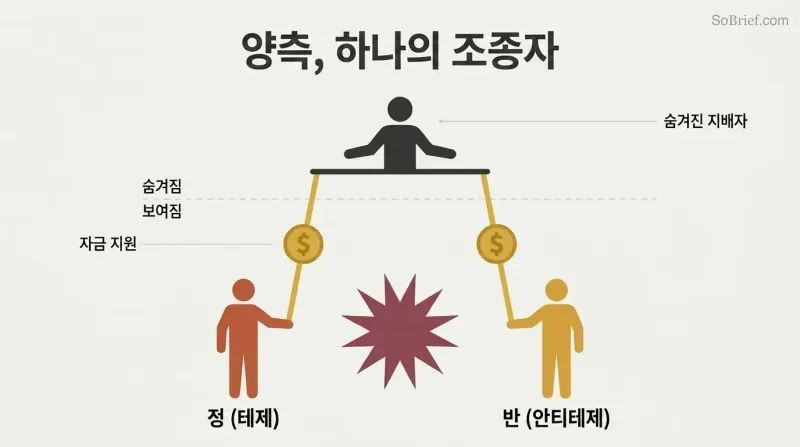 SoBrief.com

양측, 하나의 조종자

숨겨진 지배자

숨겨짐

보여짐

자금 지원

$

$

정 (테제)

반 (안티테제)