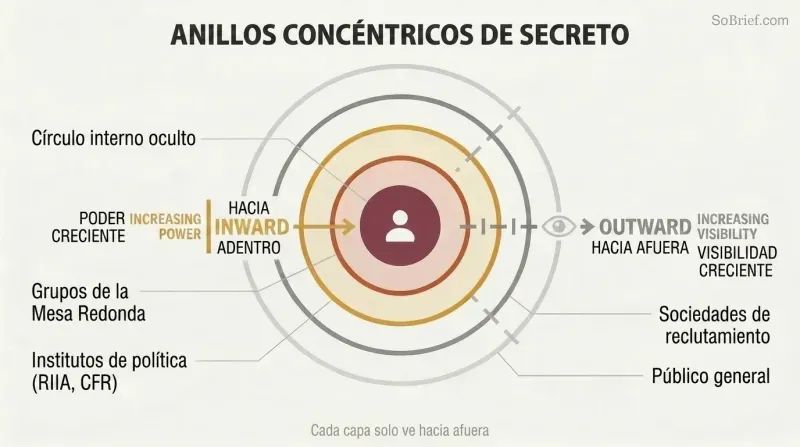 SoBrief.com

ANILLOS CONCÉNTRICOS DE SECRETO

Círculo interno oculto

PODER CRECIENTE

INCREASING POWER

HACIA INWARD ADENTRO

OUTWARD HACIA AFUERA

INCREASING VISIBILITY

VISIBILIDAD CRECIENTE

Grupos de la Mesa Redonda

Institutos de política (RIIA, CFR)

Sociedades de reclutamiento

Público general

Cada capa solo ve hacia afuera