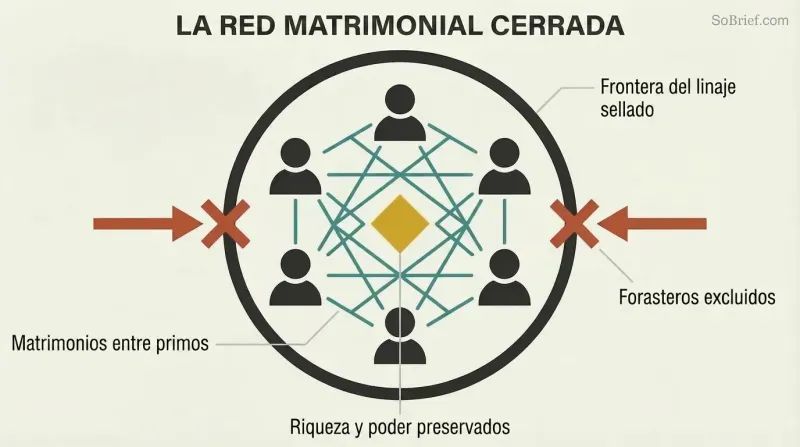 LA RED MATRIMONIAL CERRADA

SoBrief.com

Frontera del linaje sellado

Forasteros excluidos

Matrimonios entre primos

Riqueza y poder preservados