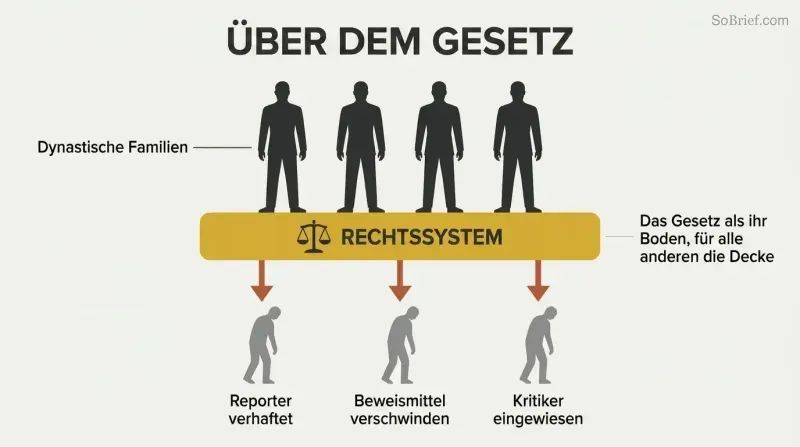 SoBrief.com

ÜBER DEM GESETZ

Dynastische Familien

RECHTSSYSTEM

Das Gesetz als ihr Boden, für alle anderen die Decke

Reporter verhaftet

Beweismittel verschwinden

Kritiker eingewiesen