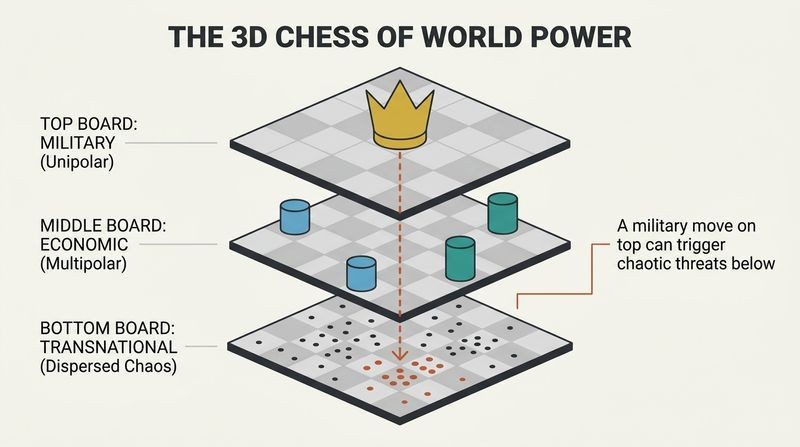 THE 3D CHESS OF WORLD POWER

TOP BOARD:
MILITARY
(Unipolar)

MIDDLE BOARD:
ECONOMIC
(Multipolar)

BOTTOM BOARD:
TRANSNATIONAL
(Dispersed Chaos)

A military move on top can trigger chaotic threats below