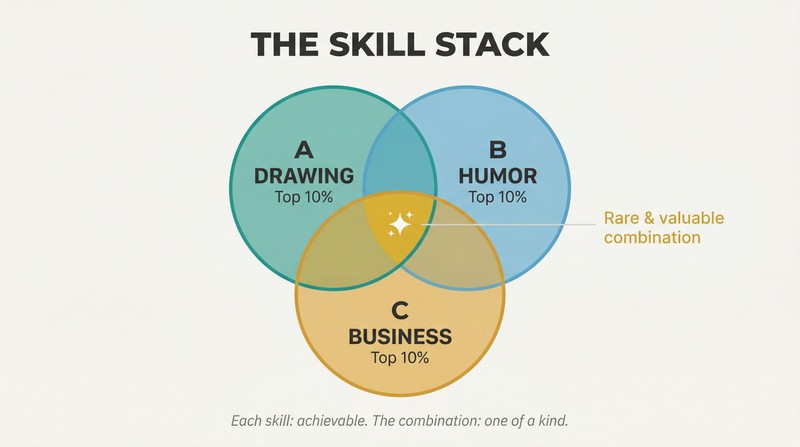 THE SKILL STACK

A
DRAWING
Top 10%

B
HUMOR
Top 10%

Rare & valuable combination

C
BUSINESS
Top 10%

Each skill: achievable. The combination: one of a kind.