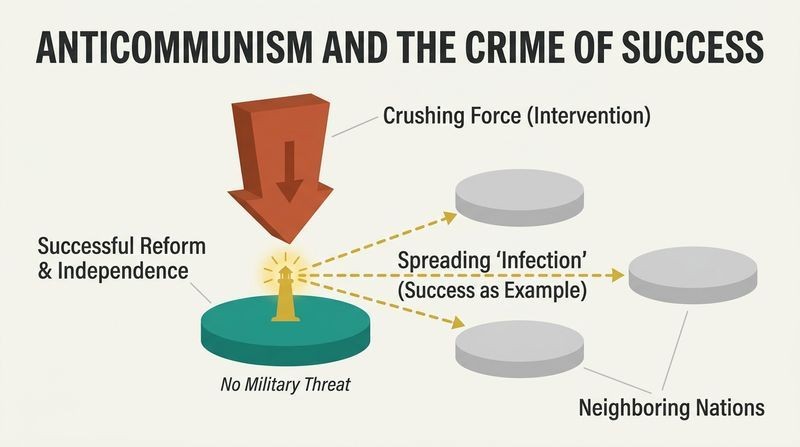 ANTICOMMUNISM AND THE CRIME OF SUCCESS

Crushing Force (Intervention)

Successful Reform & Independence

Spreading 'Infection' (Success as Example)

No Military Threat

Neighboring Nations