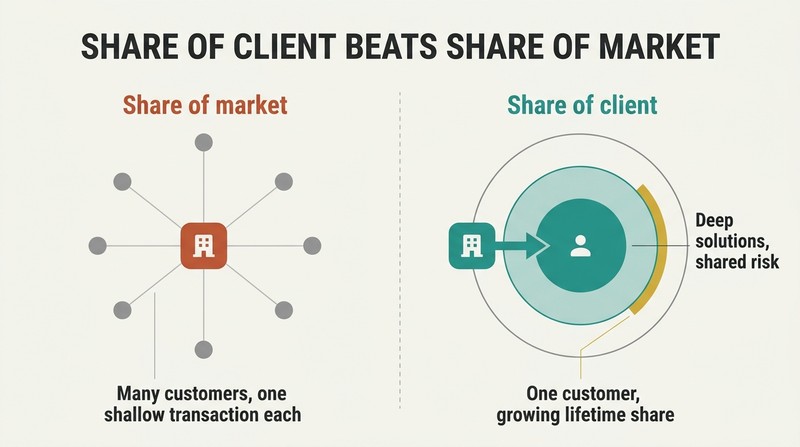 SHARE OF CLIENT BEATS SHARE OF MARKET

Share of market

Many customers, one shallow transaction each

Share of client

Deep solutions, shared risk

One customer, growing lifetime share