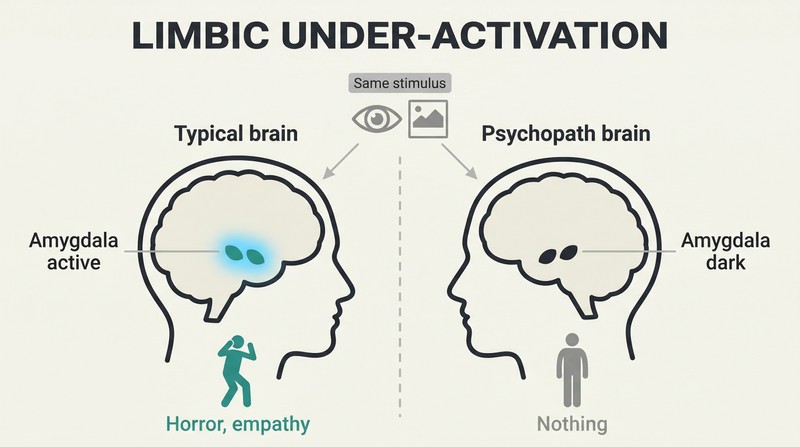 LIMBIC UNDER-ACTIVATION

Same stimulus

Typical brain

Amygdala active

Horror, empathy

Psychopath brain

Amygdala dark

Nothing