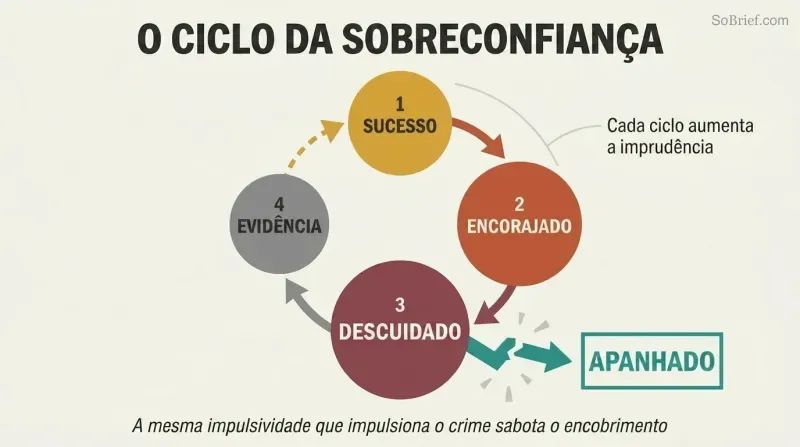 SoBrief.com

O CICLO DA SOBRECONFIANÇA

1
SUCESSO

Cada ciclo aumenta a imprudência

2
ENCORAJADO

3
DESCUIDADO

4
EVIDÊNCIA

APANHADO

A mesma impulsividade que impulsiona o crime sabota o encobrimento