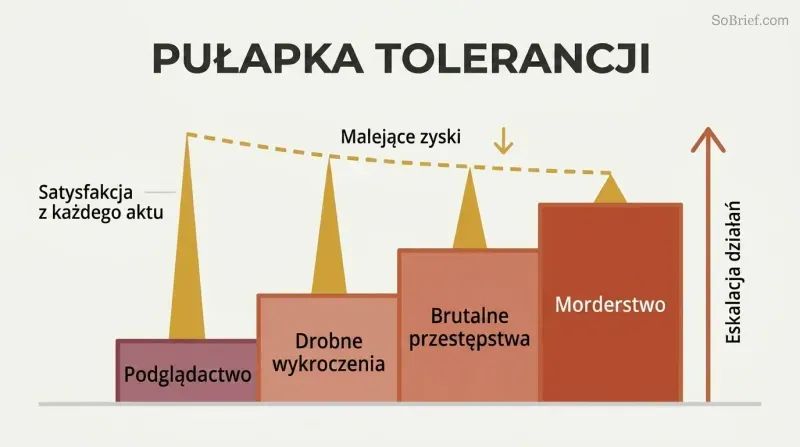 SoBrief.com

PUŁAPKA TOLERANCJI

Malejące zyski

Satysfakcja z każdego aktu

Podglądactwo

Drobne wykroczenia

Brutalne przestępstwa

Morderstwo

Eskalacja działań