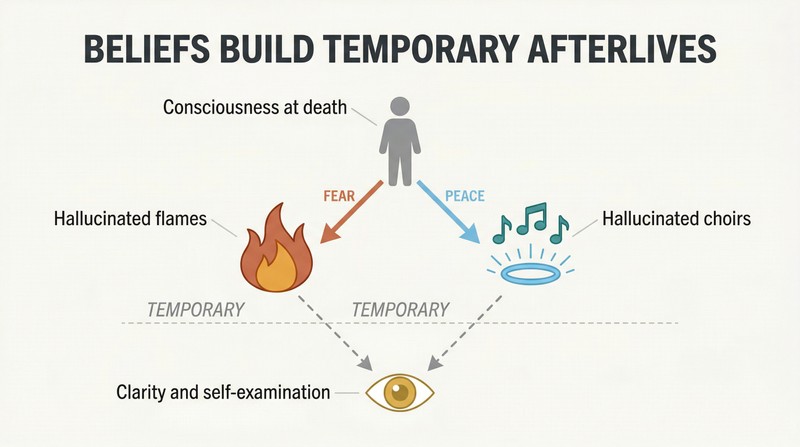 BELIEFS BUILD TEMPORARY AFTERLIVES

Consciousness at death

FEAR

PEACE

Hallucinated flames

Hallucinated choirs

TEMPORARY

TEMPORARY

Clarity and self-examination