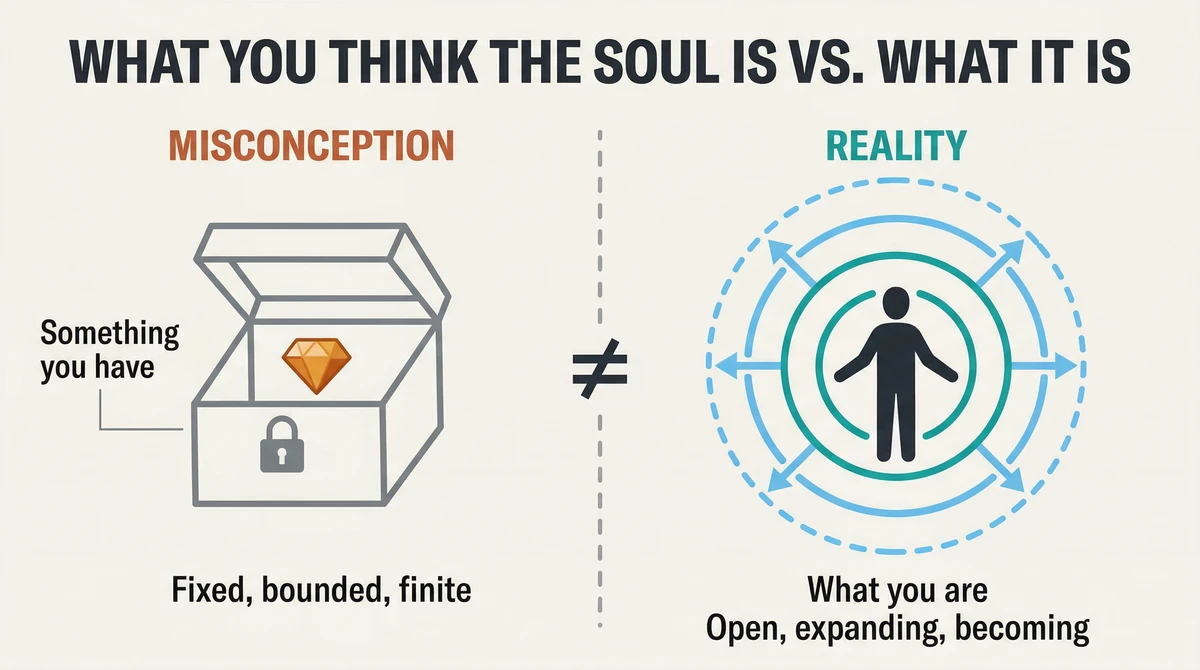 WHAT YOU THINK THE SOUL IS VS. WHAT IT IS

MISCONCEPTION

Something you have

Fixed, bounded, finite

$\neq$

REALITY

What you are
Open, expanding, becoming