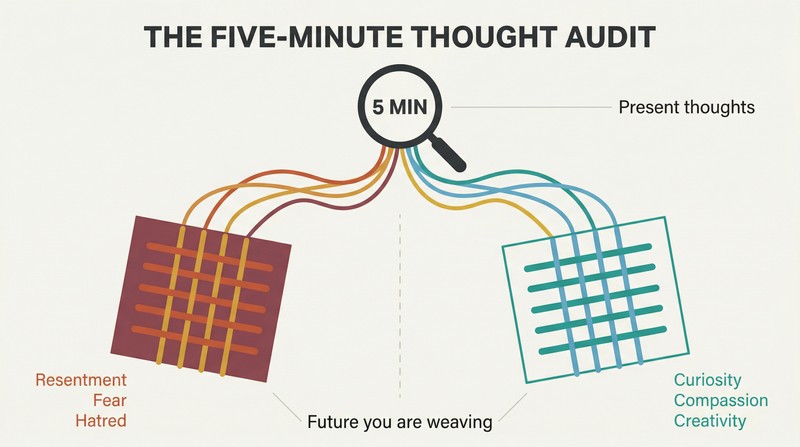 THE FIVE-MINUTE THOUGHT AUDIT

5 MIN

Present thoughts

Resentment
Fear
Hatred

Future you are weaving

Curiosity
Compassion
Creativity