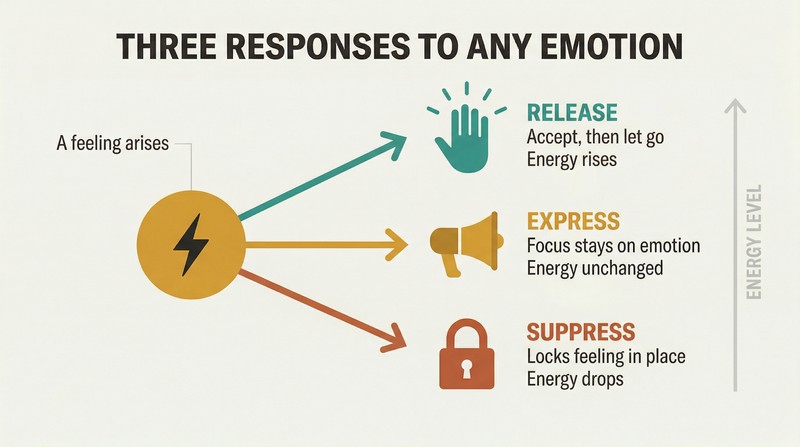 THREE RESPONSES TO ANY EMOTION

A feeling arises

RELEASE
Accept, then let go
Energy rises

EXPRESS
Focus stays on emotion
Energy unchanged

SUPPRESS
Locks feeling in place
Energy drops

ENERGY LEVEL