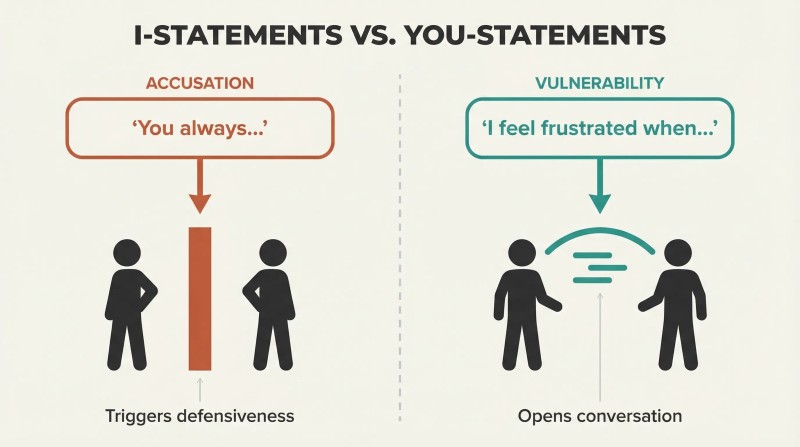 I-STATEMENTS VS. YOU-STATEMENTS

ACCUSATION

'You always...'

Triggers defensiveness

VULNERABILITY

'I feel frustrated when...'

Opens conversation