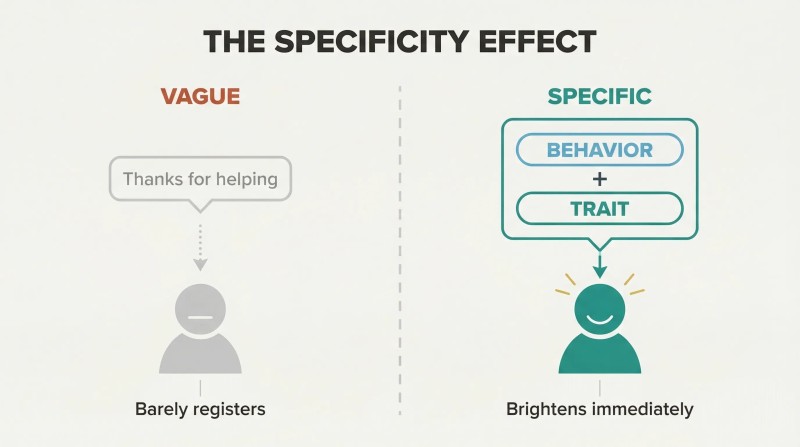 THE SPECIFICITY EFFECT

VAGUE

Thanks for helping

Barely registers

SPECIFIC

BEHAVIOR

+

TRAIT

Brightens immediately