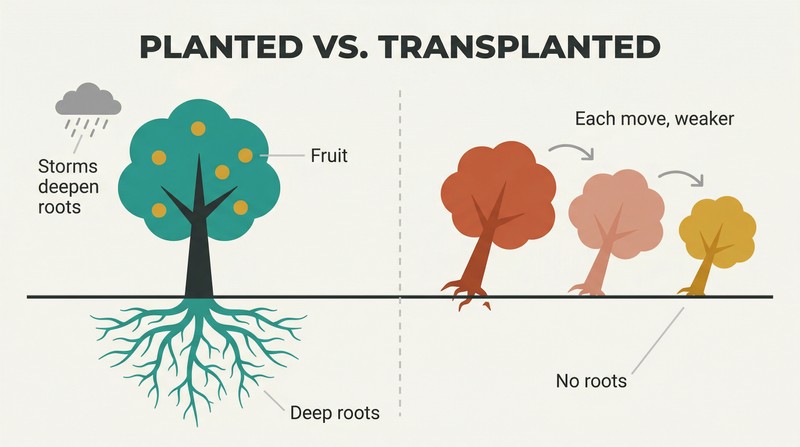 PLANTED VS. TRANSPLANTED

Storms deepen roots

Fruit

Deep roots

Each move, weaker

No roots