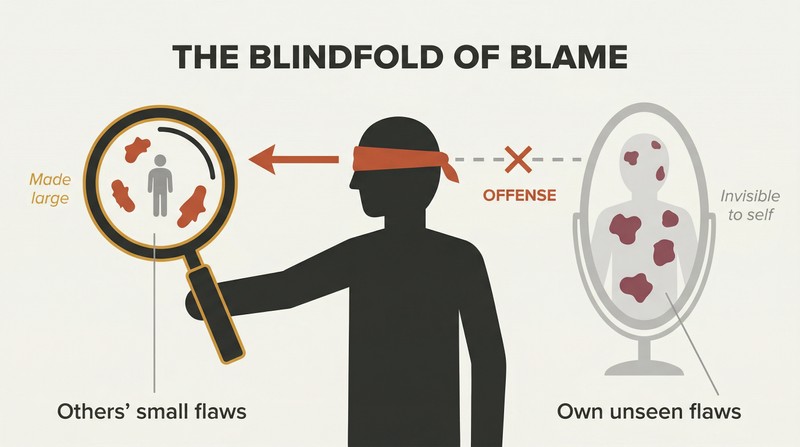 THE BLINDFOLD OF BLAME

Made large

OFFENSE

Invisible to self

Others' small flaws

Own unseen flaws