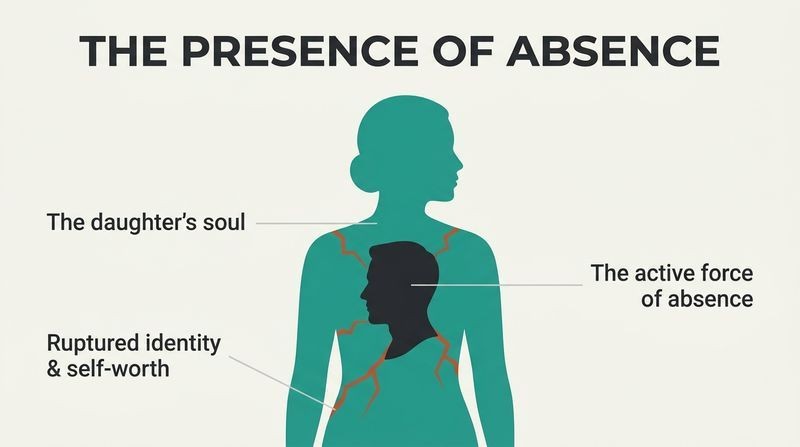 THE PRESENCE OF ABSENCE

The daughter's soul

The active force of absence

Ruptured identity & self-worth