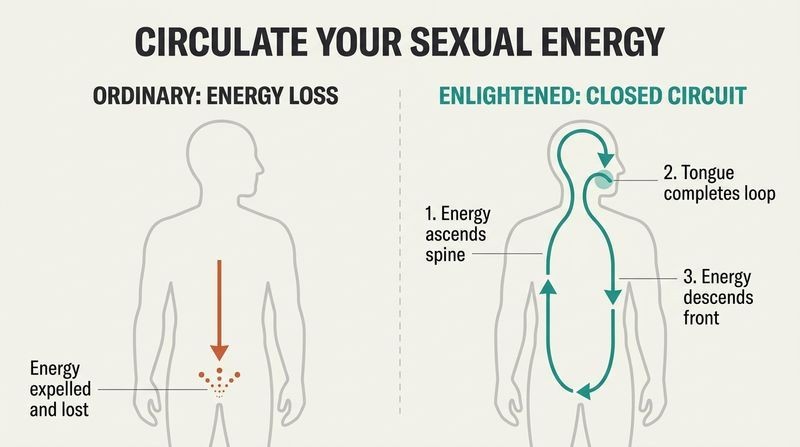 CIRCULATE YOUR SEXUAL ENERGY

ORDINARY: ENERGY LOSS

Energy expelled and lost

ENLIGHTENED: CLOSED CIRCUIT

1. Energy ascends spine

2. Tongue completes loop

3. Energy descends front