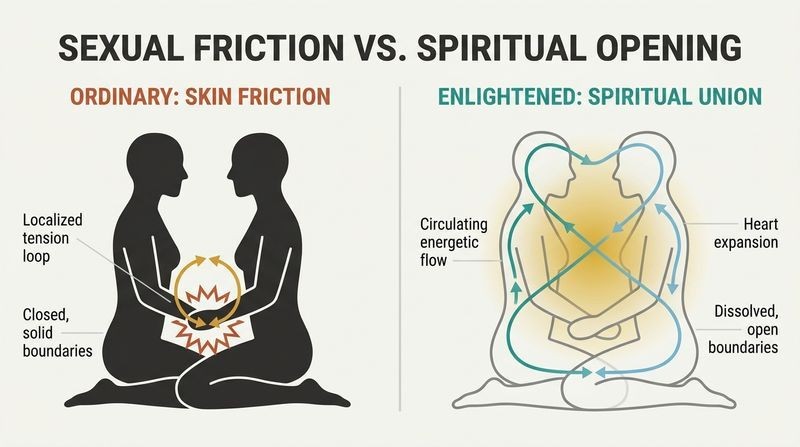 SEXUAL FRICTION VS. SPIRITUAL OPENING

ORDINARY: SKIN FRICTION

Localized tension loop

Closed, solid boundaries

ENLIGHTENED: SPIRITUAL UNION

Circulating energetic flow

Heart expansion

Dissolved, open boundaries