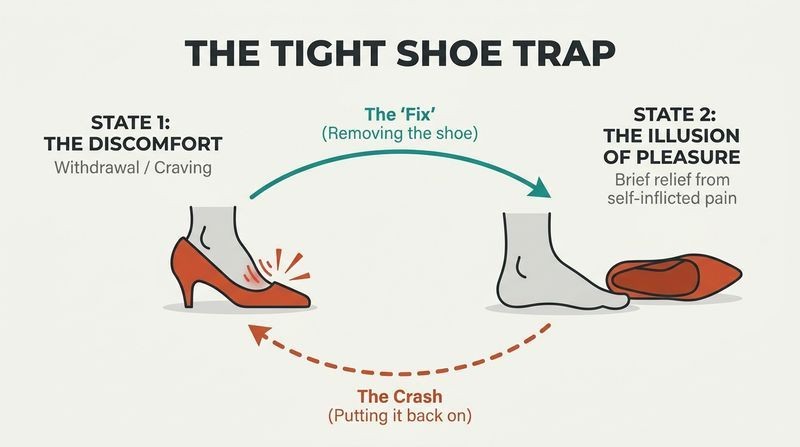 THE TIGHT SHOE TRAP

STATE 1:
THE DISCOMFORT
Withdrawal / Craving

The 'Fix'
(Removing the shoe)

STATE 2:
THE ILLUSION OF PLEASURE
Brief relief from self-inflicted pain

The Crash
(Putting it back on)