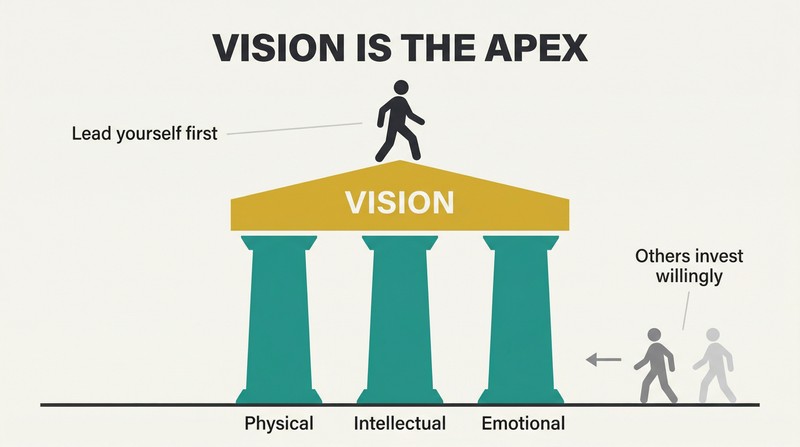 VISION IS THE APEX

Lead yourself first

VISION

Others invest willingly

Physical

Intellectual

Emotional