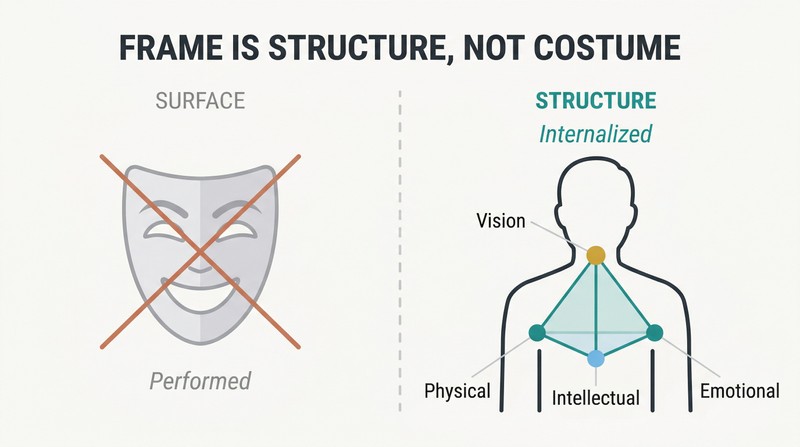 FRAME IS STRUCTURE, NOT COSTUME

SURFACE

Performed

STRUCTURE

Internalized

Vision

Physical

Intellectual

Emotional