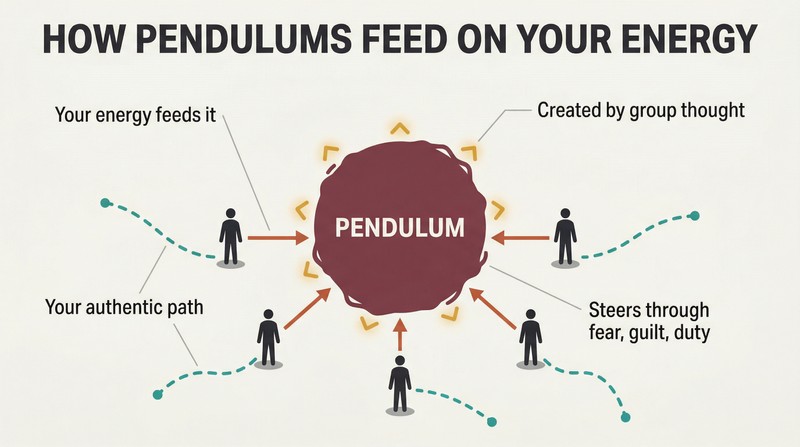 HOW PENDULUMS FEED ON YOUR ENERGY

Your energy feeds it

Created by group thought

PENDULUM

Your authentic path

Steers through fear, guilt, duty