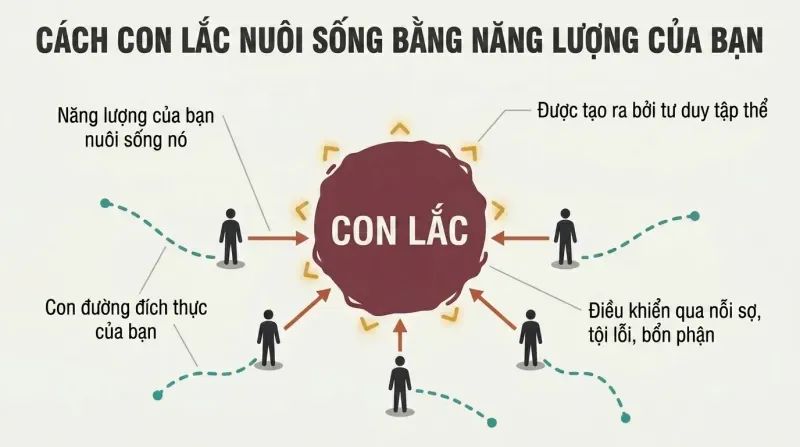 CÁCH CON LẮC NUÔI SỐNG BẰNG NĂNG LƯỢNG CỦA BẠN

Năng lượng của bạn nuôi sống nó

Được tạo ra bởi tư duy tập thể

CON LẮC

Con đường đích thực của bạn

Điều khiển qua nỗi sợ, tội lỗi, bổn phận