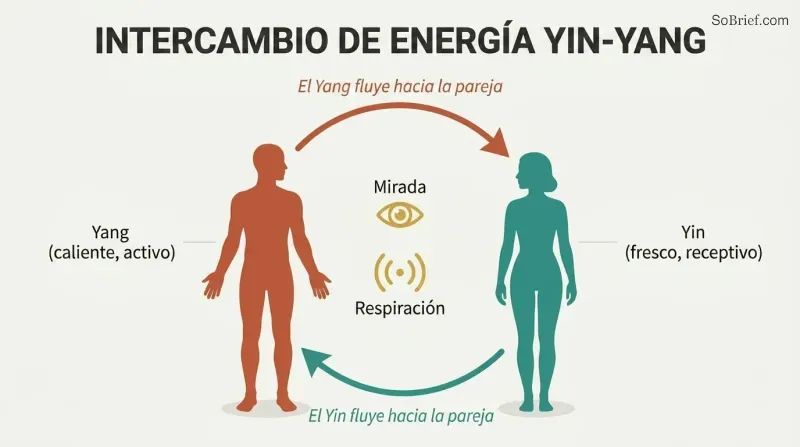 SoBrief.com

INTERCAMBIO DE ENERGÍA YIN-YANG

El Yang fluye hacia la pareja

Yang
(caliente, activo)

Mirada

Respiración

Yin
(fresco, receptivo)

El Yin fluye hacia la pareja