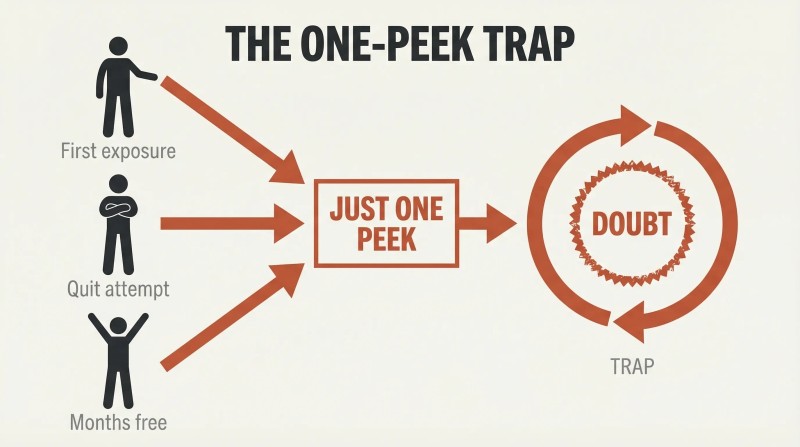 THE ONE-PEEK TRAP

First exposure

Quit attempt

Months free

JUST ONE PEEK

DOUBT

TRAP