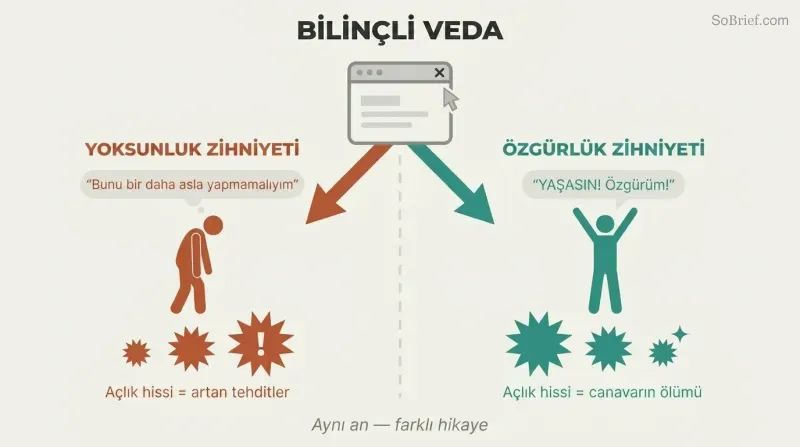 SoBrief.com

BİLİNÇLİ VEDA

YOKSUNLUK ZİHNİYETİ

"Bunu bir daha asla yapmamalıyım"

!

Açlık hissi = artan tehditler

ÖZGÜRLÜK ZİHNİYETİ

"YAŞASIN! Özgürüm!"

Açlık hissi = canavarın ölümü

Aynı an — farklı hikaye