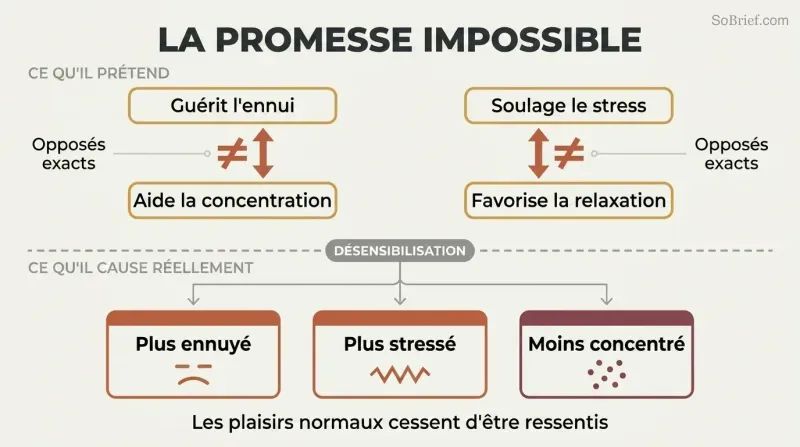 SoBrief.com

LA PROMESSE IMPOSSIBLE

CE QU'IL PRÉTEND

Guérit l'ennui

Opposés exacts

$\neq$

Aide la concentration

Soulage le stress

$\neq$

Opposés exacts

Favorise la relaxation

DÉSENSIBILISATION

CE QU'IL CAUSE RÉELLEMENT

Plus ennuyé

Plus stressé

Moins concentré

Les plaisirs normaux cessent d'être ressentis