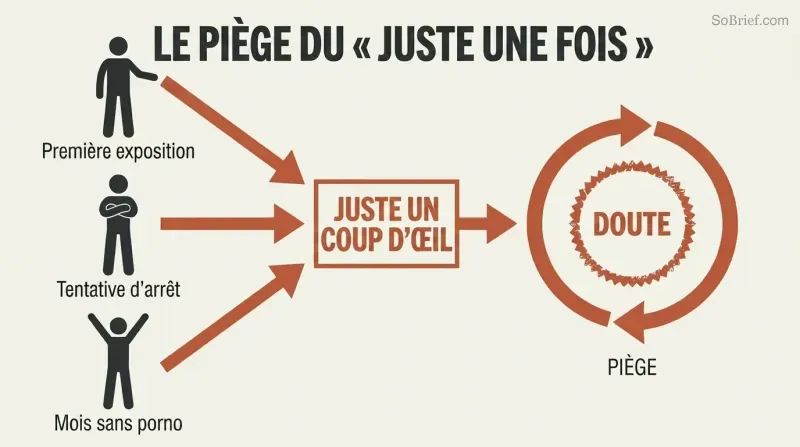 SoBrief.com

LE PIÈGE DU « JUSTE UNE FOIS »

Première exposition

Tentative d'arrêt

Mois sans porno

JUSTE UN COUP D'ŒIL

DOUTE

PIÈGE