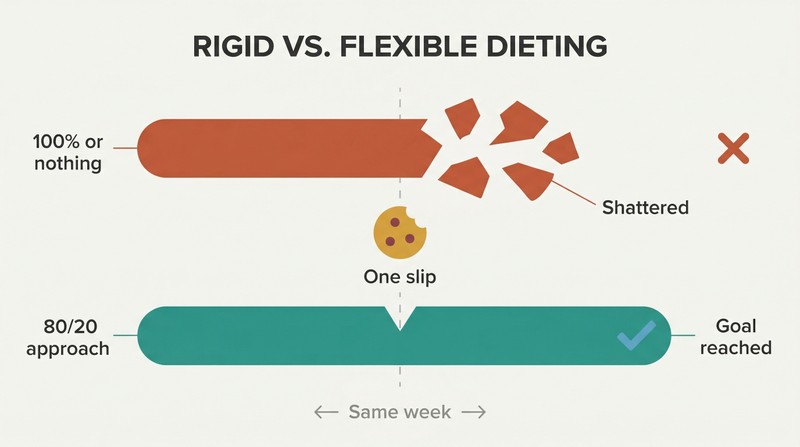 RIGID VS. FLEXIBLE DIETING

100% or nothing

Shattered

One slip

80/20 approach

Goal reached

← Same week →