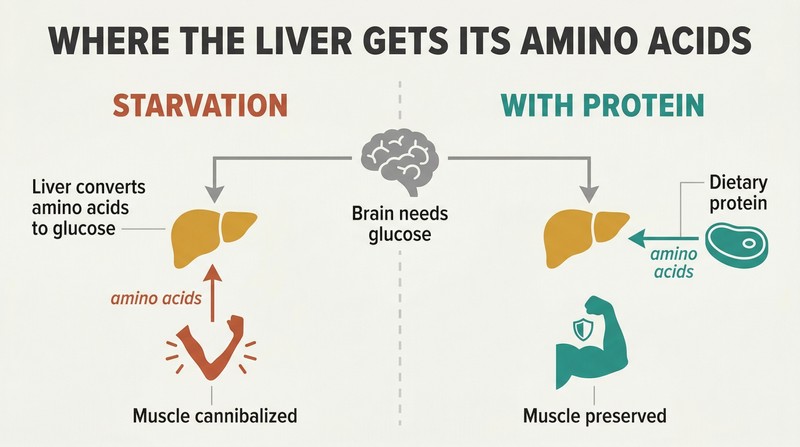 WHERE THE LIVER GETS ITS AMINO ACIDS

STARVATION

Liver converts amino acids to glucose

amino acids

Muscle cannibalized

Brain needs glucose

WITH PROTEIN

Dietary protein

amino acids

Muscle preserved