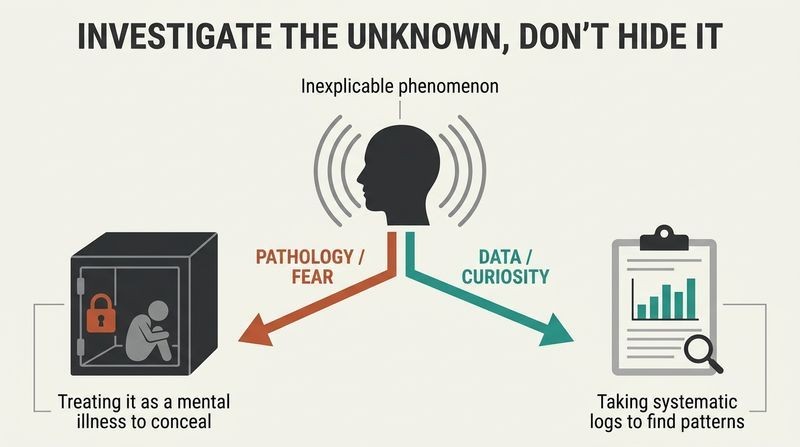 INVESTIGATE THE UNKNOWN, DON'T HIDE IT

Inexplicable phenomenon

PATHOLOGY / FEAR

DATA / CURIOSITY

Treating it as a mental illness to conceal

Taking systematic logs to find patterns