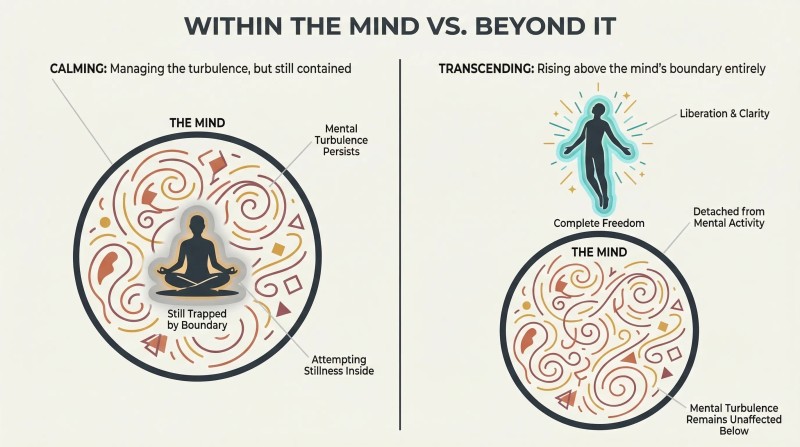 WITHIN THE MIND VS. BEYOND IT

CALMING: Managing the turbulence, but still contained

THE MIND

Mental Turbulence Persists

Still Trapped by Boundary

Attempting Stillness Inside

TRANSCENDING: Rising above the mind's boundary entirely

Liberation & Clarity

Complete Freedom

Detached from Mental Activity

THE MIND

Mental Turbulence Remains Unaffected Below