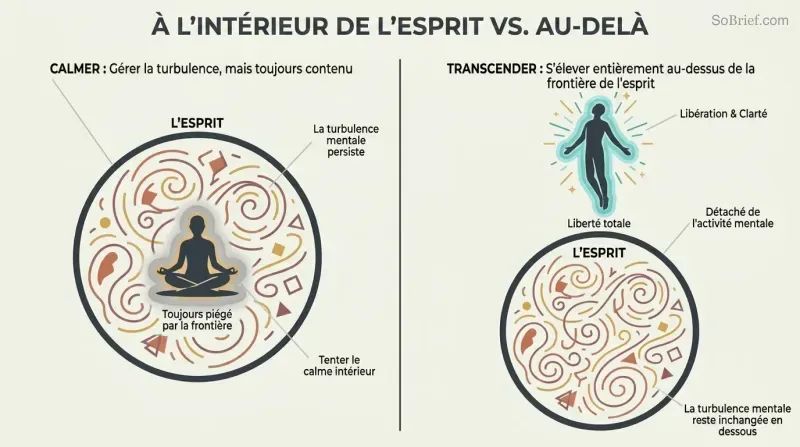 À L'INTÉRIEUR DE L'ESPRIT VS. AU-DELÀ

SoBrief.com

CALMER : Gérer la turbulence, mais toujours contenu

L'ESPRIT

La turbulence mentale persiste

Toujours piégé par la frontière

Tenter le calme intérieur

TRANSCENDER : S'élever entièrement au-dessus de la frontière de l'esprit

Libération & Clarté

Liberté totale

Détaché de l'activité mentale

L'ESPRIT

La turbulence mentale reste inchangée en dessous