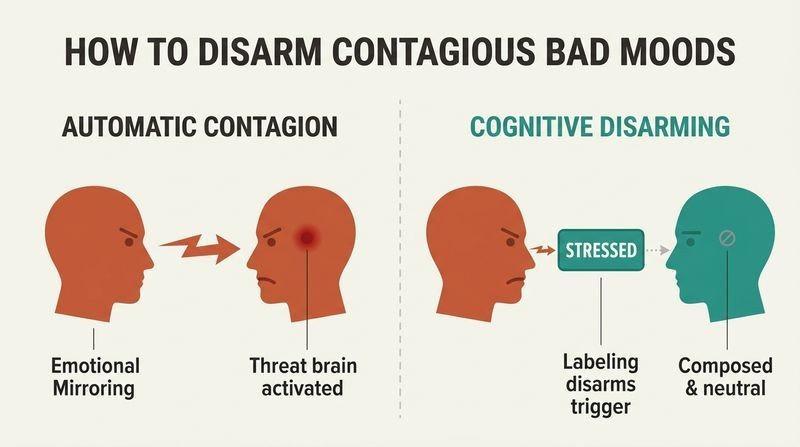 HOW TO DISARM CONTAGIOUS BAD MOODS

AUTOMATIC CONTAGION

Emotional Mirroring

Threat brain activated

COGNITIVE DISARMING

STRESSED

Labeling disarms trigger

Composed & neutral