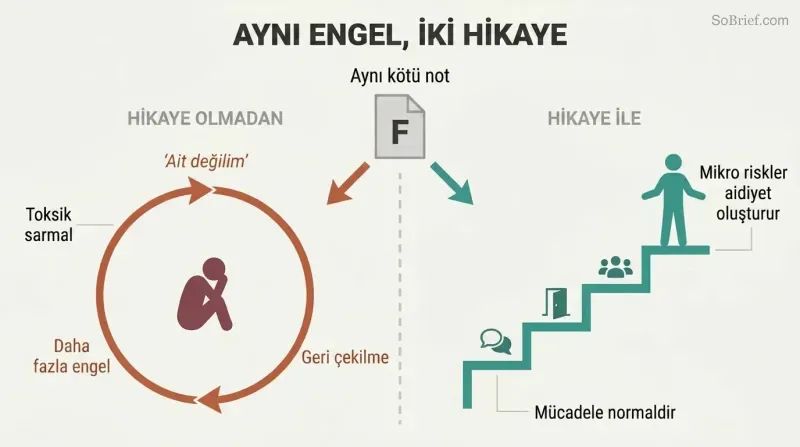 SoBrief.com

AYNI ENGEL, İKİ HİKAYE

Aynı kötü not

F

HİKAYE OLMADAN

'Ait değilim'

Toksik sarmal

Daha fazla engel

Geri çekilme

HİKAYE İLE

Mikro riskler aidiyet oluşturur

Mücadele normaldir