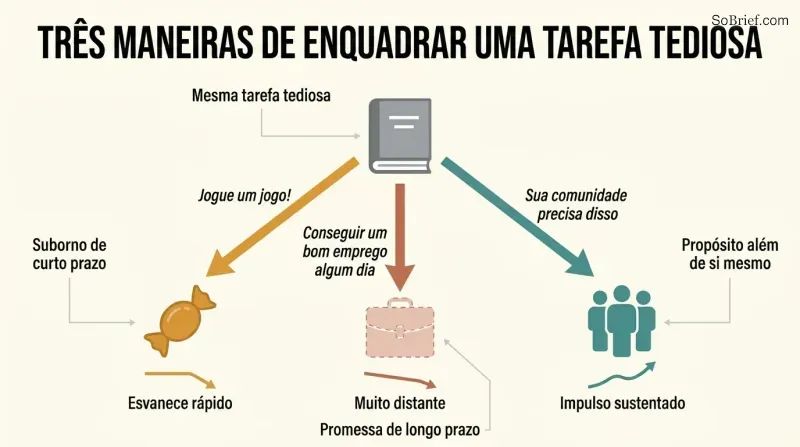 SoBrief.com

TRÊS MANEIRAS DE ENQUADRAR UMA TAREFA TEDIOSA

Mesma tarefa tediosa

Jogue um jogo!

Conseguir um bom emprego algum dia

Sua comunidade precisa disso

Suborno de curto prazo

Propósito além de si mesmo

Esvanece rápido

Muito distante

Promessa de longo prazo

Impulso sustentado