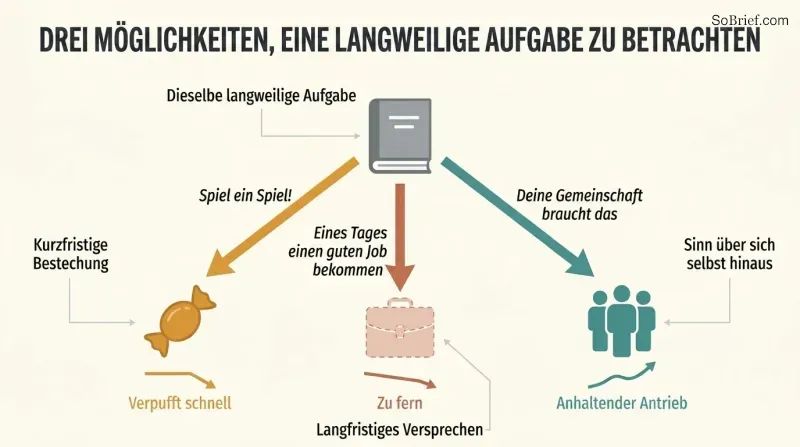 SoBrief.com

DREI MÖGLICHKEITEN, EINE LANGWEILIGE AUFGABE ZU BETRACHTEN

Dieselbe langweilige Aufgabe

Spiel ein Spiel!

Eines Tages einen guten Job bekommen

Deine Gemeinschaft braucht das

Kurzfristige Bestechung

Sinn über sich selbst hinaus

Verpufft schnell

Zu fern

Anhaltender Antrieb

Langfristiges Versprechen