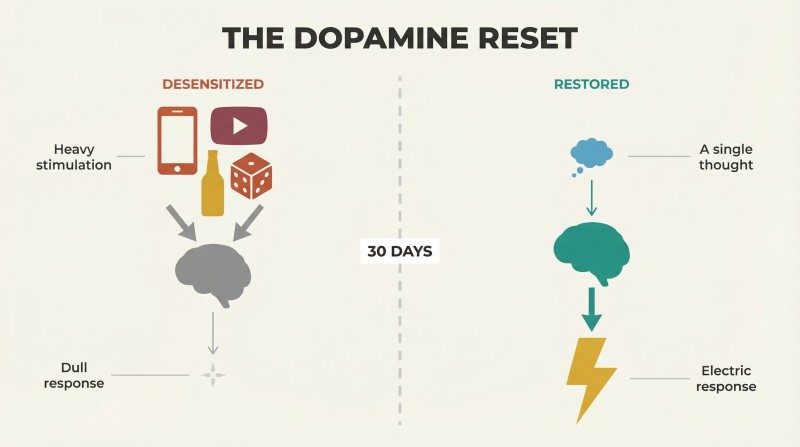 THE DOPAMINE RESET

DESENSITIZED

Heavy stimulation

Dull response

30 DAYS

RESTORED

A single thought

Electric response