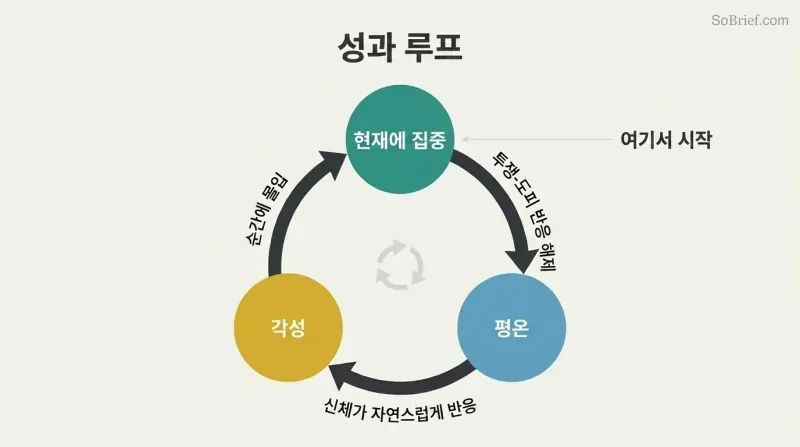 SoBrief.com

성과 루프

현재에 집중

여기서 시작

투쟁-도피 반응 해제

평온

신체가 자연스럽게 반응

각성

순간에 몰입