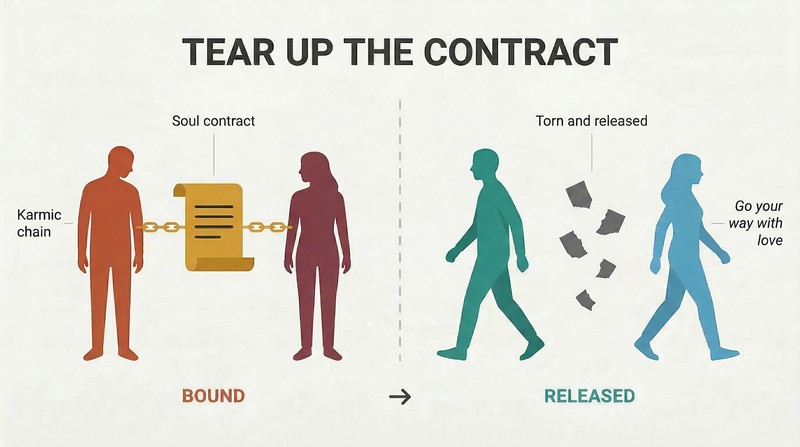 TEAR UP THE CONTRACT

Soul contract

Karmic chain

Torn and released

Go your way with love

BOUND

→

RELEASED