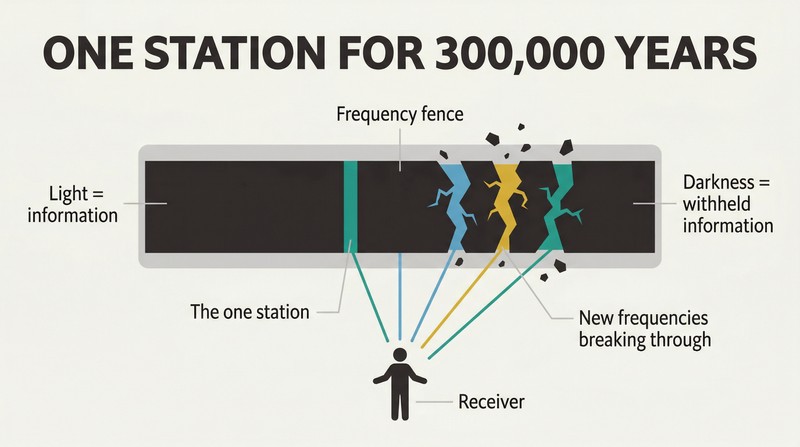 ONE STATION FOR 300,000 YEARS

Frequency fence

Light = information

Darkness = withheld information

The one station

New frequencies breaking through

Receiver